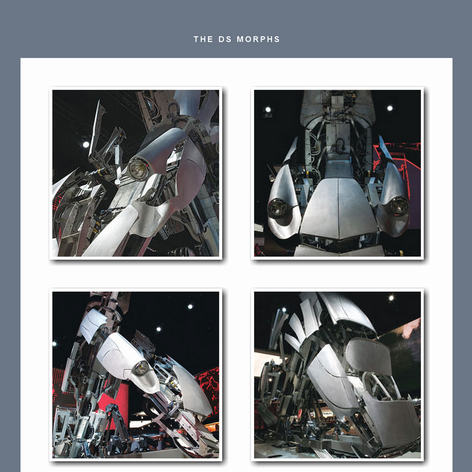 THE DS MORPHS